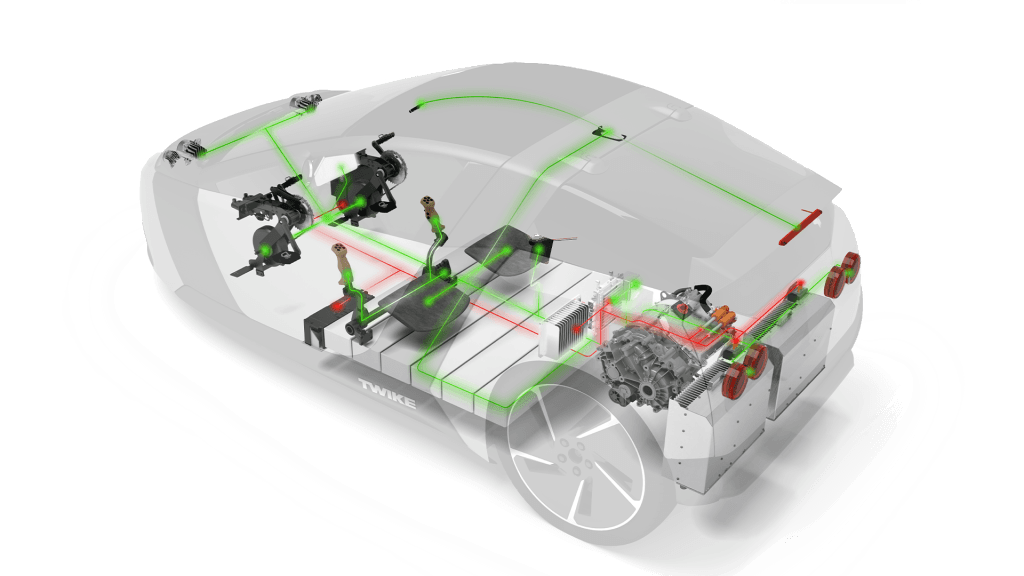 TWIKE